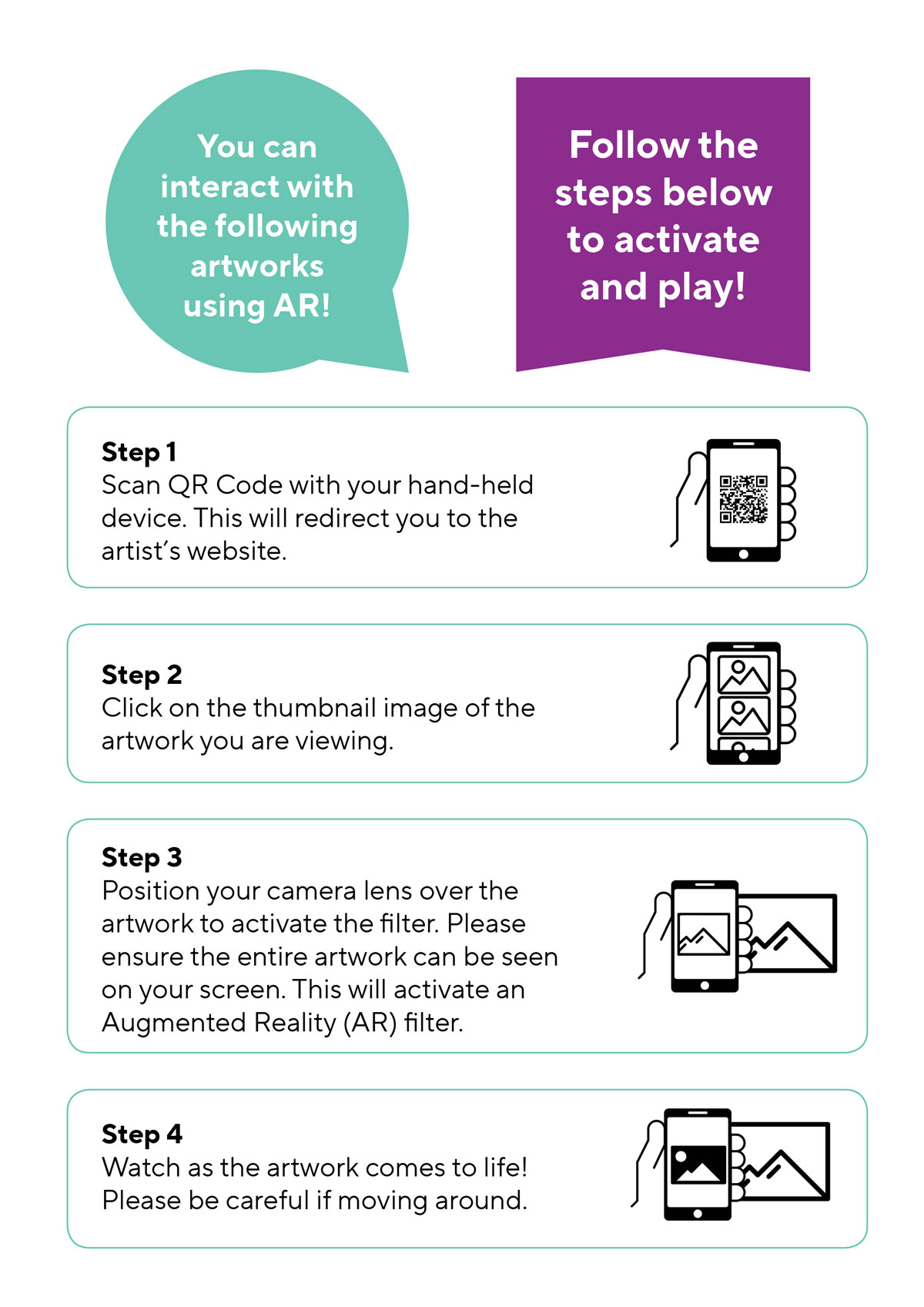 You can interact with the following artworks using AR!

Follow the steps below to activate and play!

Step 1
Scan QR Code with your hand-held device. This will redirect you to the artist's website.

Step 2
Click on the thumbnail image of the artwork you are viewing.

Step 3
Position your camera lens over the artwork to activate the filter. Please ensure the entire artwork can be seen on your screen. This will activate an Augmented Reality (AR) filter.

Step 4
Watch as the artwork comes to life! Please be careful if moving around.